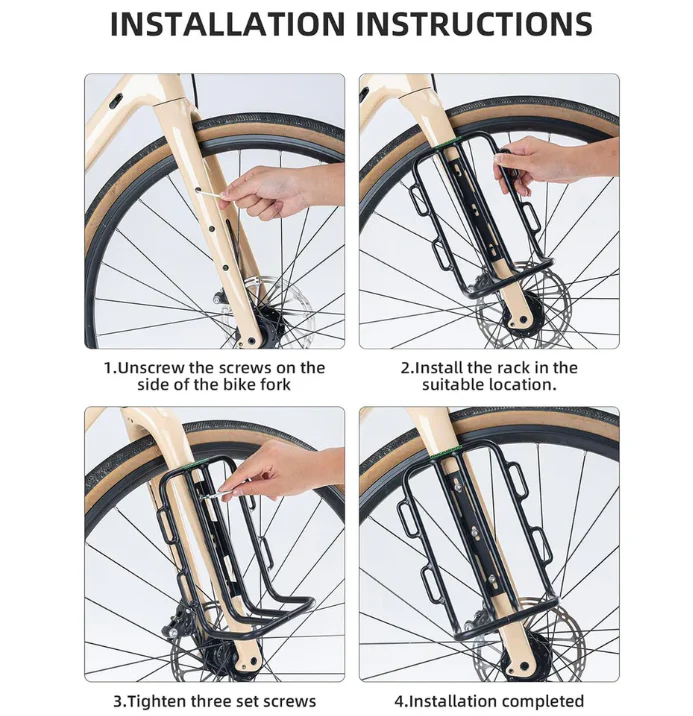 INSTALLATION INSTRUCTIONS

1.Unscrew the screws on the side of the bike fork

2.Install the rack in the suitable location.

3.Tighten three set screws

4.Installation completed